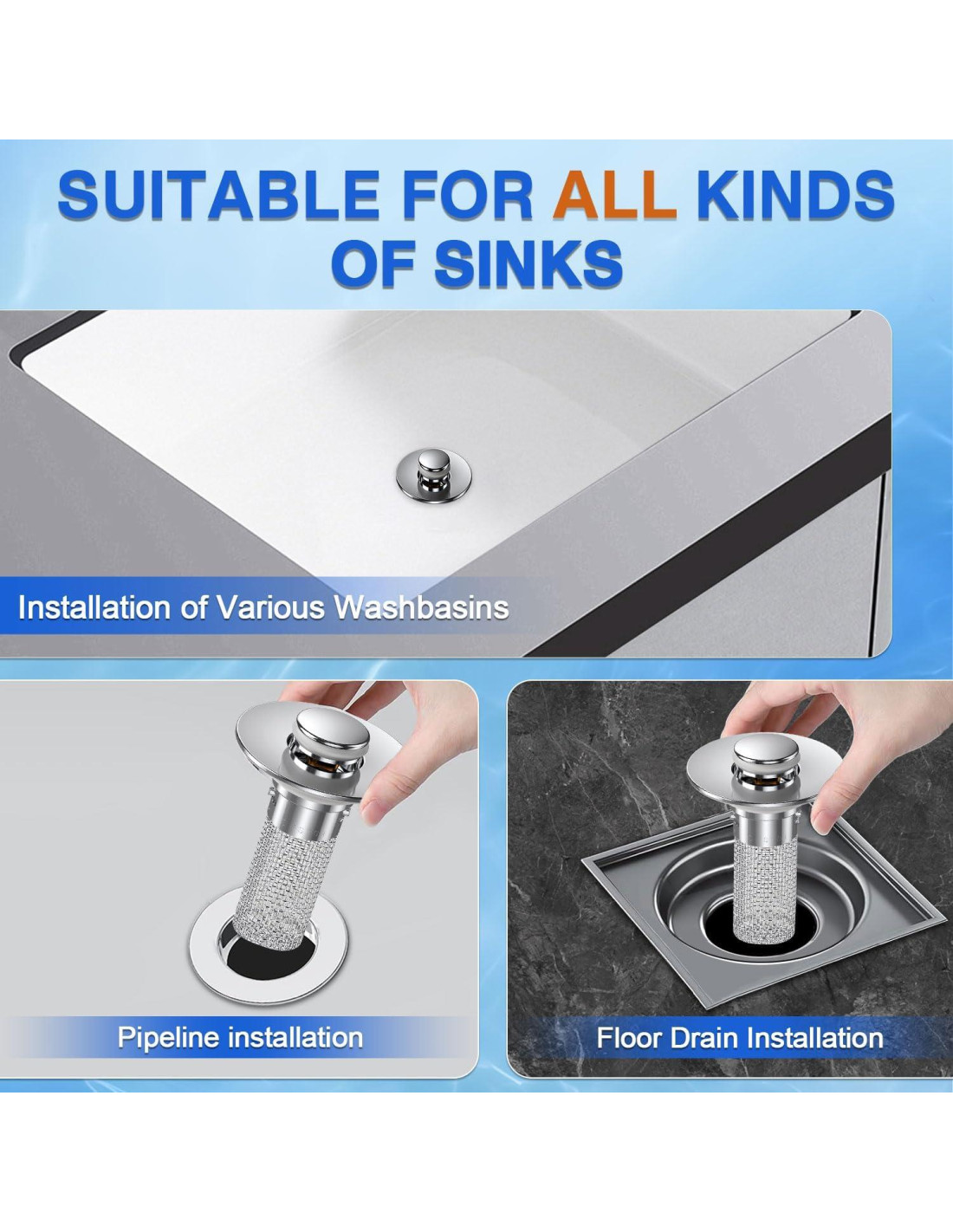 SUITABLE FOR ALL KINDS OF SINKS

Installation of Various Washbasins

Pipeline installation

Floor Drain Installation