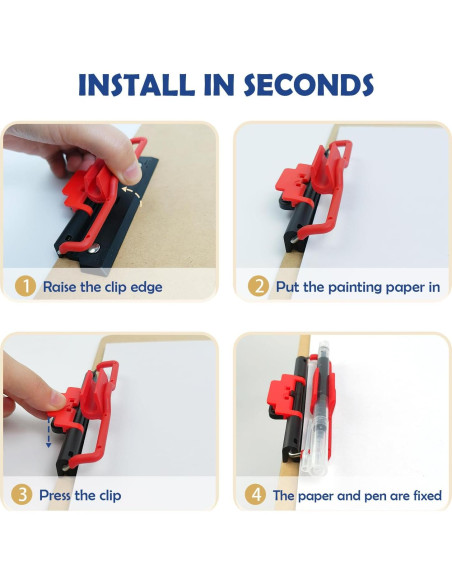 INSTALL IN SECONDS

1 Raise the clip edge

2 Put the painting paper in

3 Press the clip

4 The paper and pen are fixed