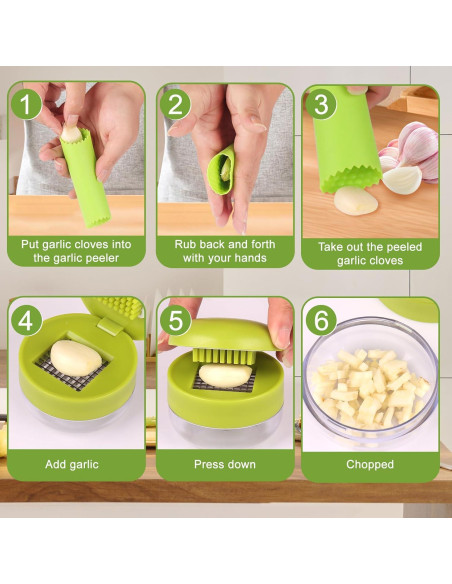 1

Put garlic cloves into the garlic peeler

2

Rub back and forth with your hands

3

Take out the peeled garlic cloves

4

Add garlic

5

Press down

6

Chopped