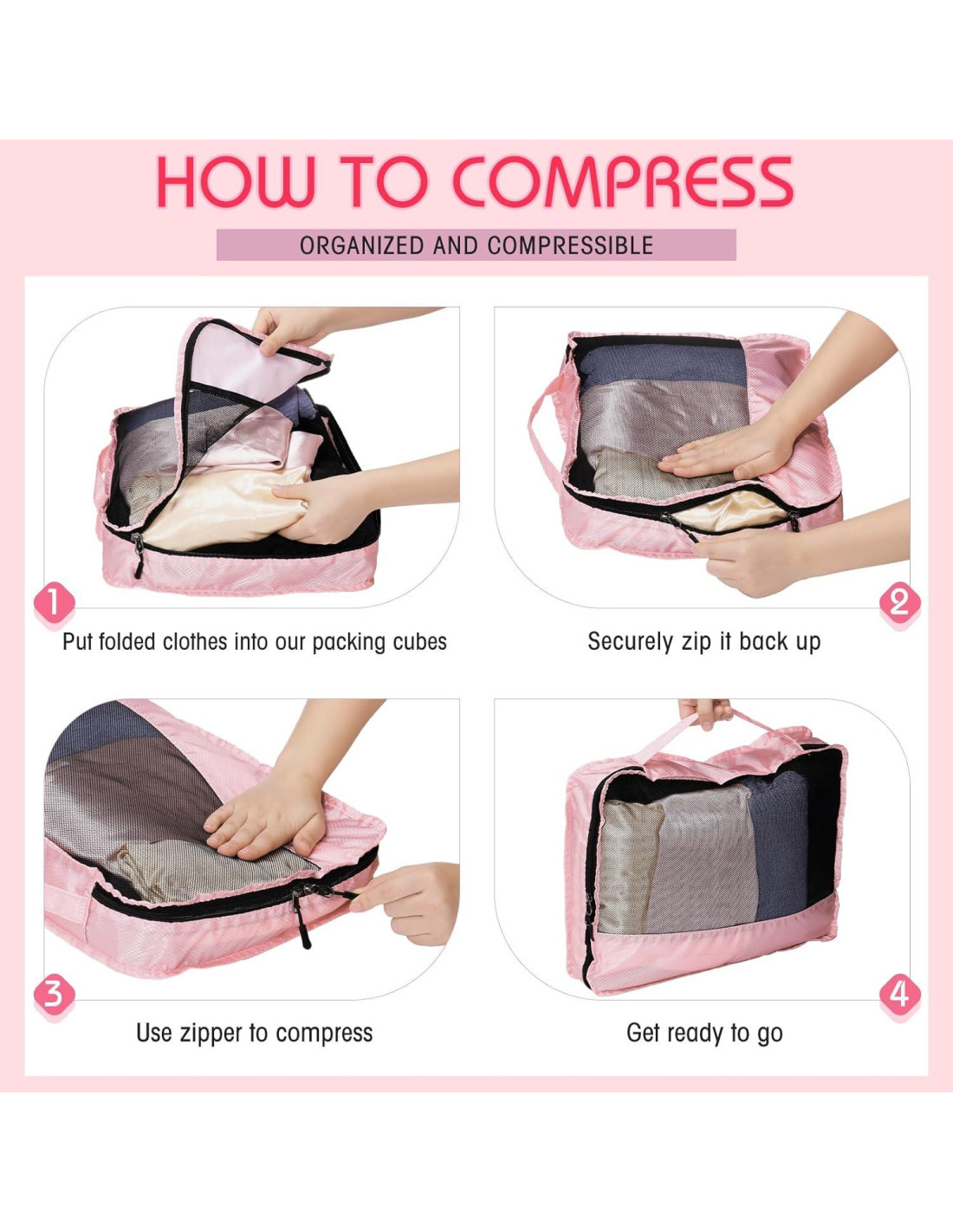 HOW TO COMPRESS

ORGANIZED AND COMPRESSIBLE

1

Put folded clothes into our packing cubes

2

Securely zip it back up

3

Use zipper to compress

4

Get ready to go