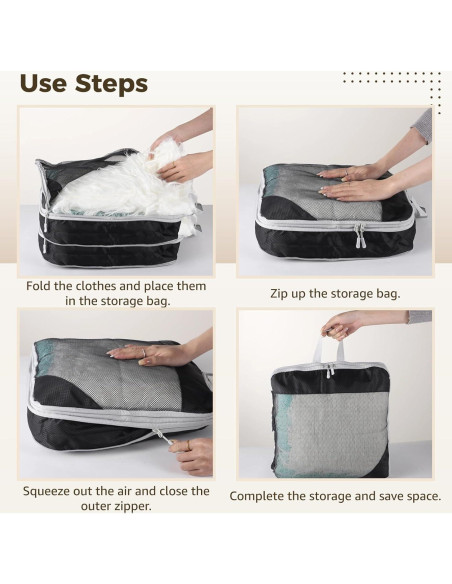 Use Steps

Fold the clothes and place them in the storage bag.

Zip up the storage bag.

Squeeze out the air and close the outer zipper.

Complete the storage and save space.