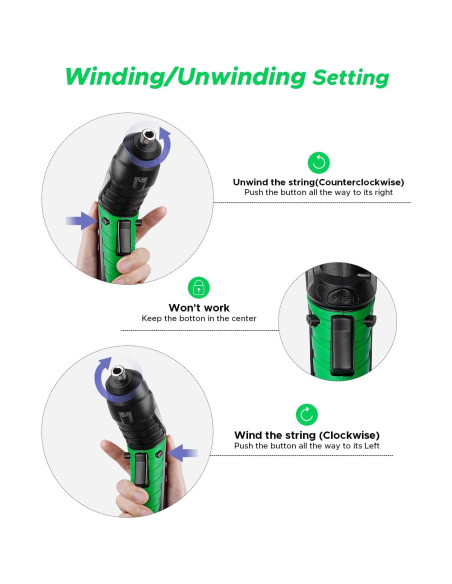 Winding/Unwinding Setting

Unwind the string(Counterclockwise)
Push the button all the way to its right

Won't work
Keep the botton in the center

PUSH

Wind the string (Clockwise)
Push the button all the way to its Left