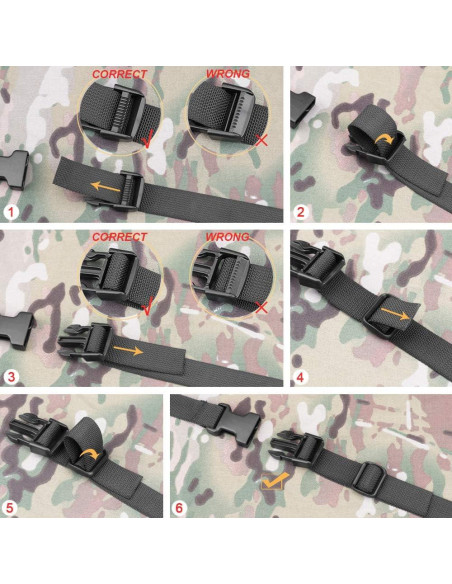 CORRECT
WRONG
1
2
CORRECT
WRONG
3
4
5
6