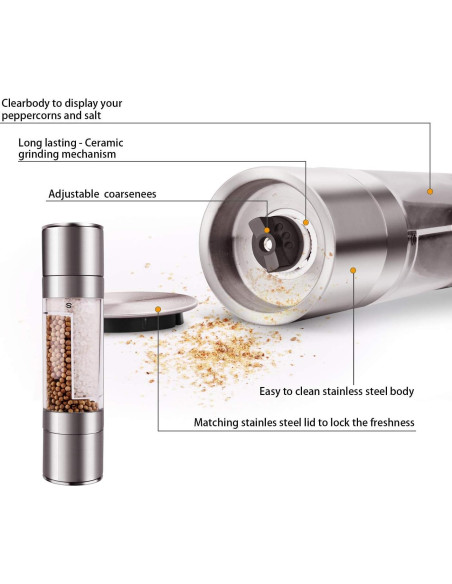 Clearbody to display your peppercorns and salt

Long lasting - Ceramic grinding mechanism

Adjustable coarsenees

S

Easy to clean stainless steel body

Matching stainles steel lid to lock the freshness