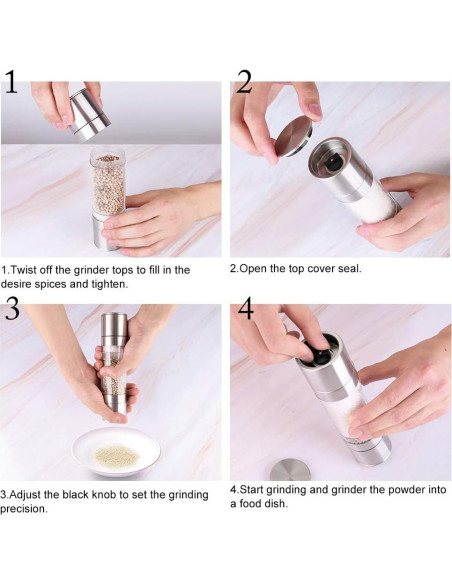 1

1.Twist off the grinder tops to fill in the desire spices and tighten.

2

2.Open the top cover seal.

3

3.Adjust the black knob to set the grinding precision.

4

4.Start grinding and grinder the powder into a food dish.