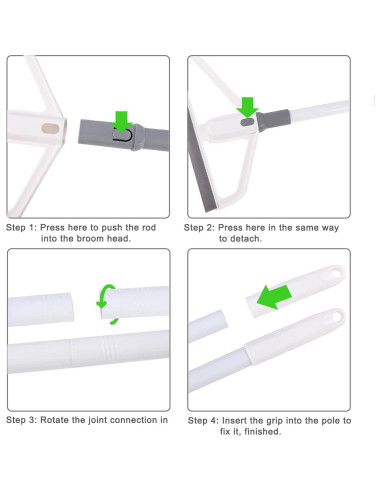 Step 1: Press here to push the rod into the broom head.

Step 2: Press here in the same way to detach.

Step 3: Rotate the joint connection in

Step 4: Insert the grip into the pole to fix it, finished.