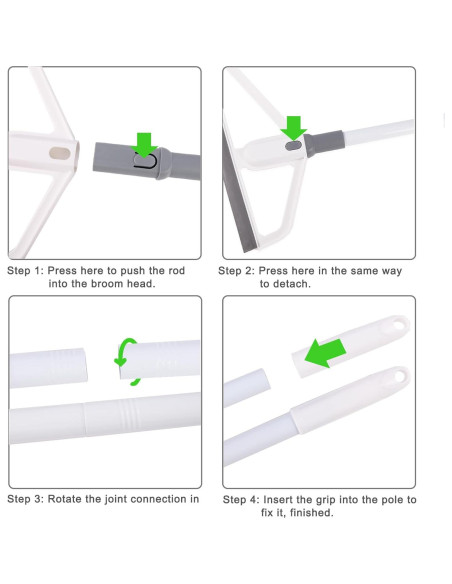 Step 1: Press here to push the rod into the broom head.

Step 2: Press here in the same way to detach.

Step 3: Rotate the joint connection in

Step 4: Insert the grip into the pole to fix it, finished.