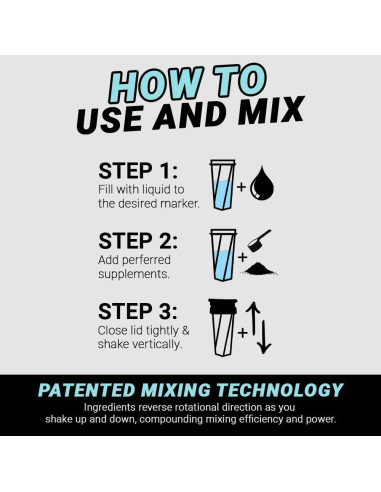 HOW TO USE AND MIX

STEP 1:
Fill with liquid to the desired marker.

+

STEP 2:
Add perferred supplements.

+

STEP 3:
Close lid tightly & shake vertically.

+

PATENTED MIXING TECHNOLOGY
Ingredients reverse rotational direction as you shake up and down, compounding mixing efficiency and power.