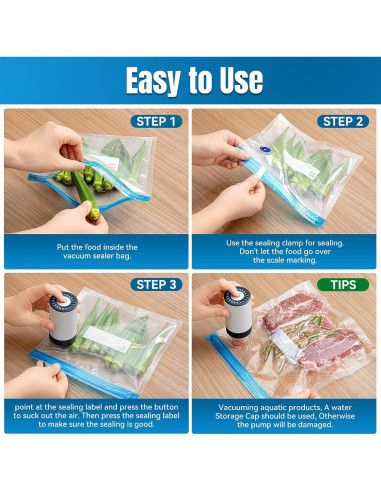 Easy to Use

STEP 1

Put the food inside the vacuum sealer bag.

STEP 2

Use the sealing clamp for sealing. Don't let the food go over the scale marking.

STEP 3

point at the sealing label and press the button to suck out the air. Then press the sealing label to make sure the sealing is good.

TIPS

Vacuuming aquatic products, A water Storage Cap should be used, Otherwise the pump will be damaged.