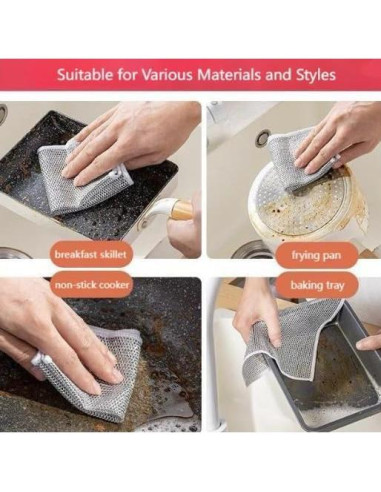 Suitable for Various Materials and Styles

breakfast skillet

frying pan

non-stick cooker

baking tray