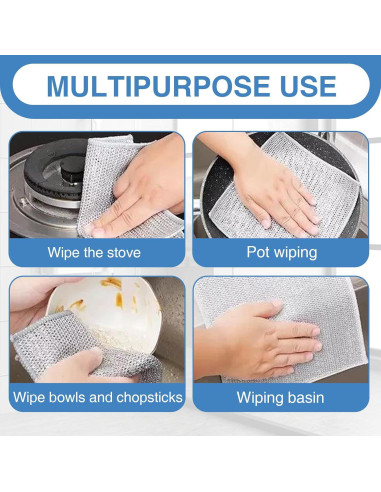 MULTIPURPOSE USE

Wipe the stove

Pot wiping

Wipe bowls and chopsticks

Wiping basin