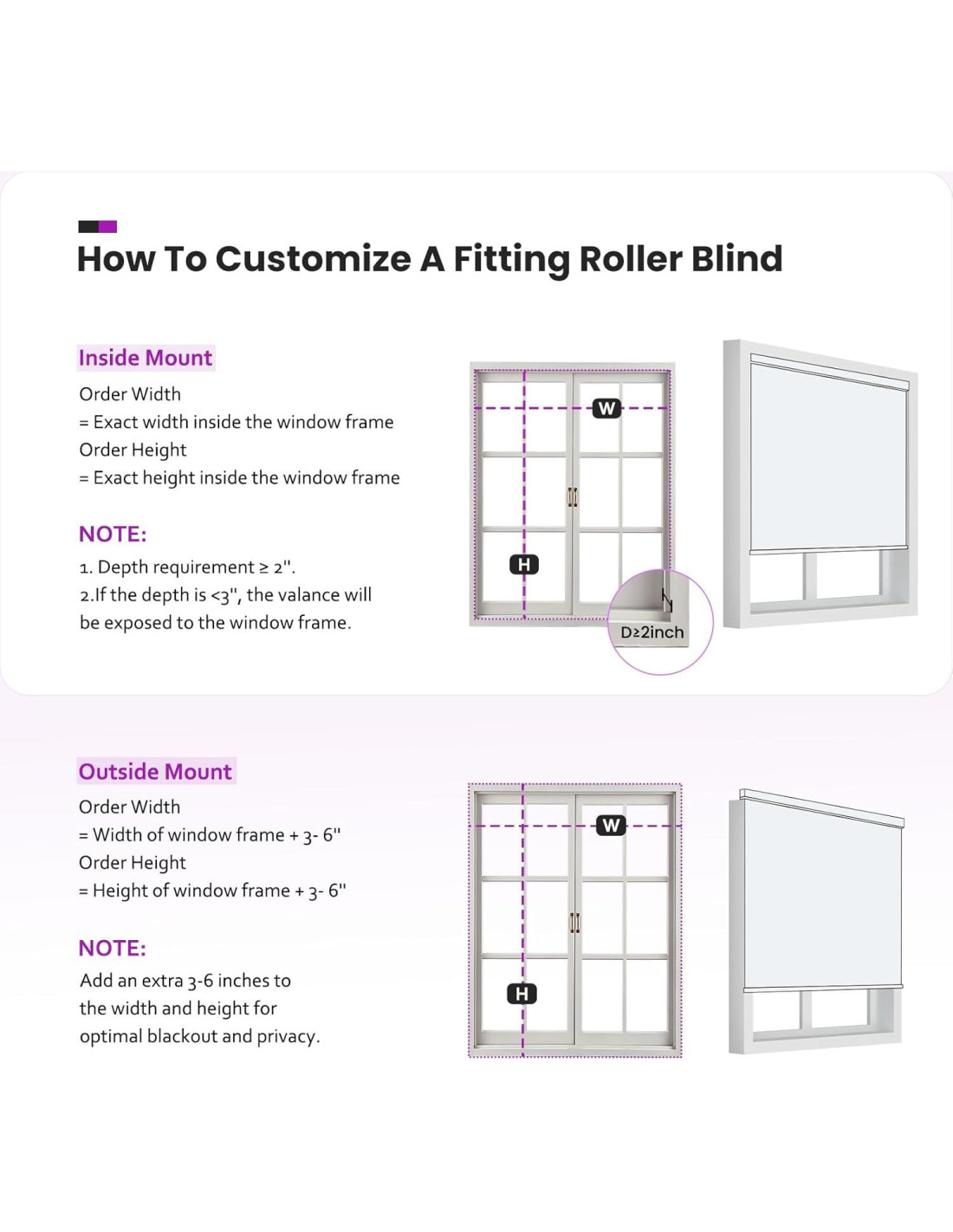 How To Customize A Fitting Roller Blind

Inside Mount

Order Width
= Exact width inside the window frame
Order Height
= Exact height inside the window frame

NOTE:
1. Depth requirement ≥ 2''.
2.If the depth is <3'', the valance will be exposed to the window frame.

W

H

D≥2inch

Outside Mount

Order Width
= Width of window frame + 3- 6''
Order Height
= Height of window frame + 3- 6''

NOTE:
Add an extra 3-6 inches to the width and height for optimal blackout and privacy.

W

H