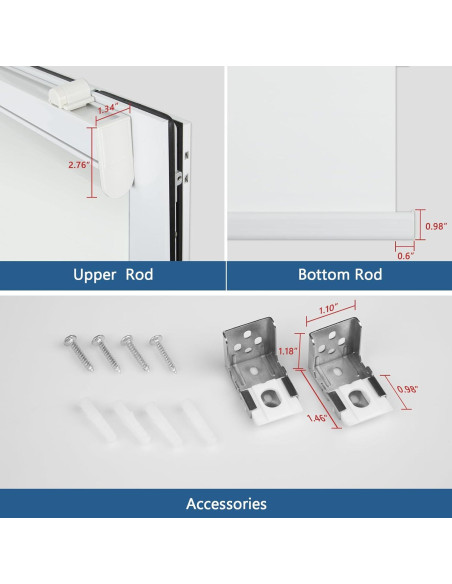 1.34"

2.76"

Upper Rod

0.98"

0.6"

Bottom Rod

1.10"

1.18"

0.98"

1.46"

Accessories