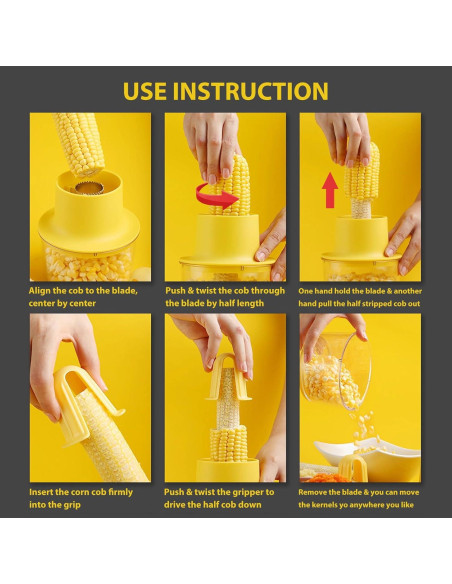 USE INSTRUCTION

Align the cob to the blade, center by center

Push & twist the cob through the blade by half length

One hand hold the blade & another hand pull the half stripped cob out

Insert the corn cob firmly into the grip

Push & twist the gripper to drive the half cob down

Remove the blade & you can move the kernels yo anywhere you like