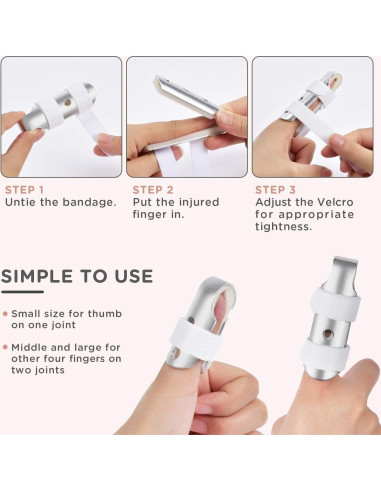 STEP 1
Untie the bandage.

STEP 2
Put the injured finger in.

STEP 3
Adjust the Velcro for appropriate tightness.

SIMPLE TO USE

• Small size for thumb on one joint

• Middle and large for other four fingers on two joints