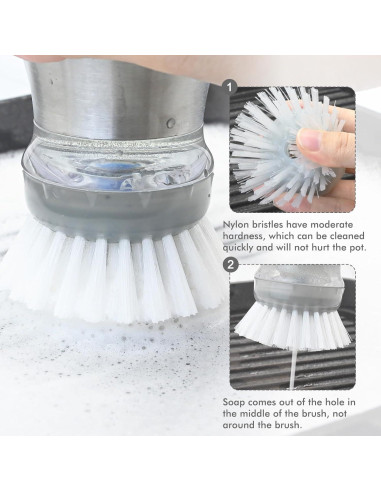 1

Nylon bristles have moderate hardness, which can be cleaned quickly and will not hurt the pot.

2

Soap comes out of the hole in the middle of the brush, not around the brush.