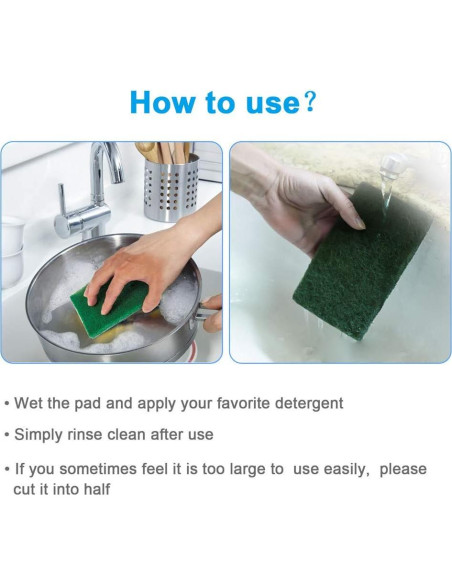 How to use?

• Wet the pad and apply your favorite detergent

• Simply rinse clean after use

• If you sometimes feel it is too large to use easily, please cut it into half