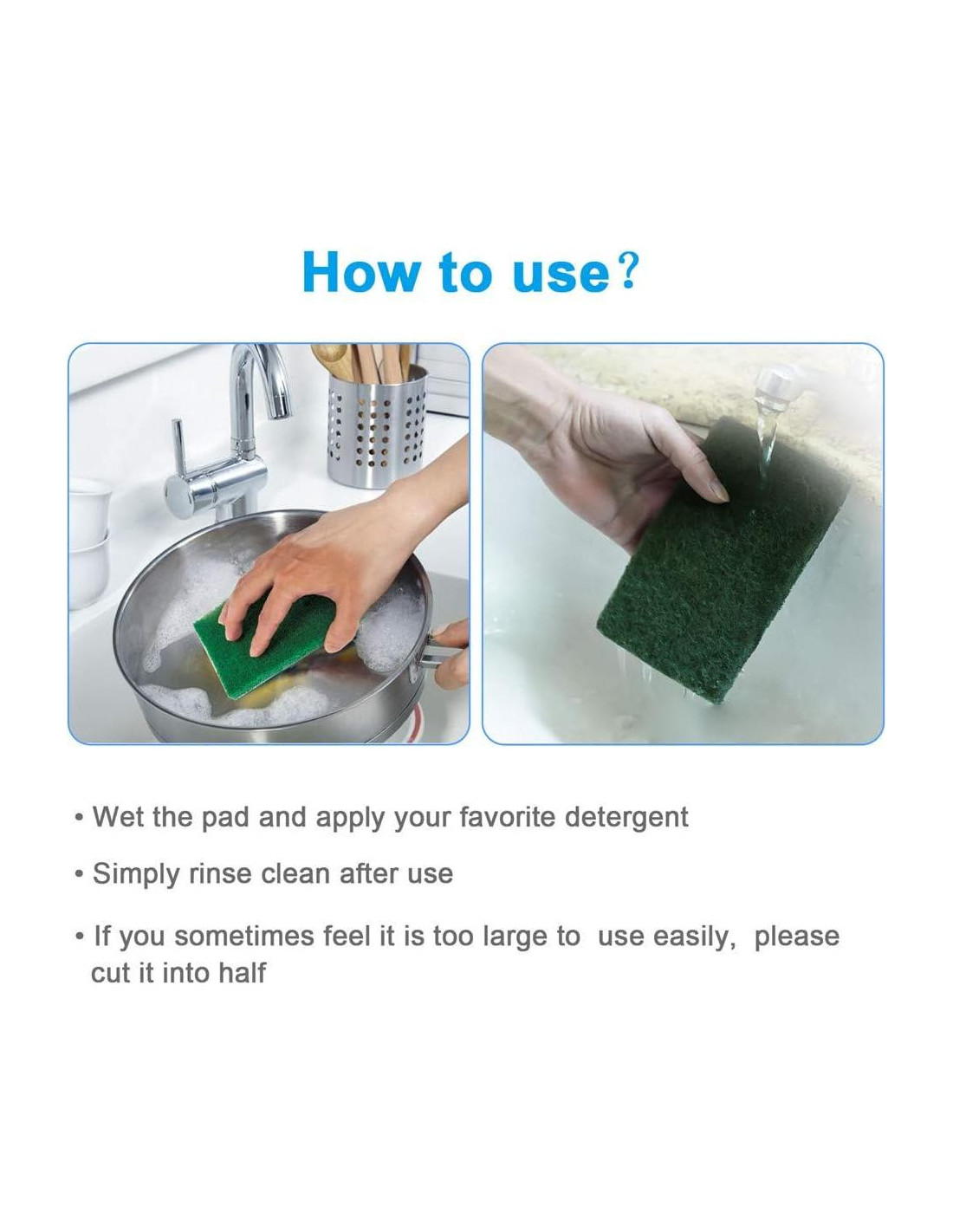 How to use?

• Wet the pad and apply your favorite detergent

• Simply rinse clean after use

• If you sometimes feel it is too large to use easily, please cut it into half