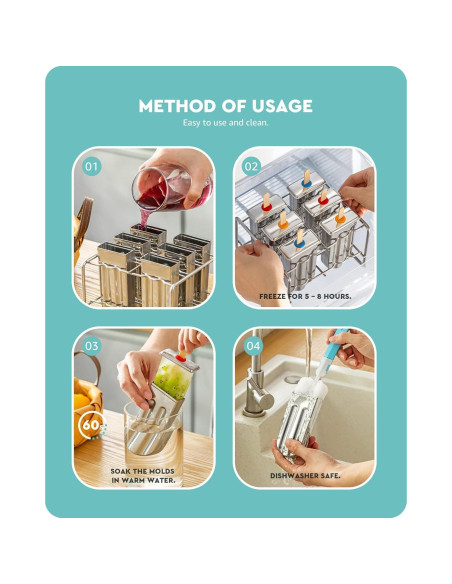 METHOD OF USAGE
Easy to use and clean.

01

02

FREEZE FOR 5 – 8 HOURS.

03

60s

SOAK THE MOLDS IN WARM WATER.

04

DISHWASHER SAFE.