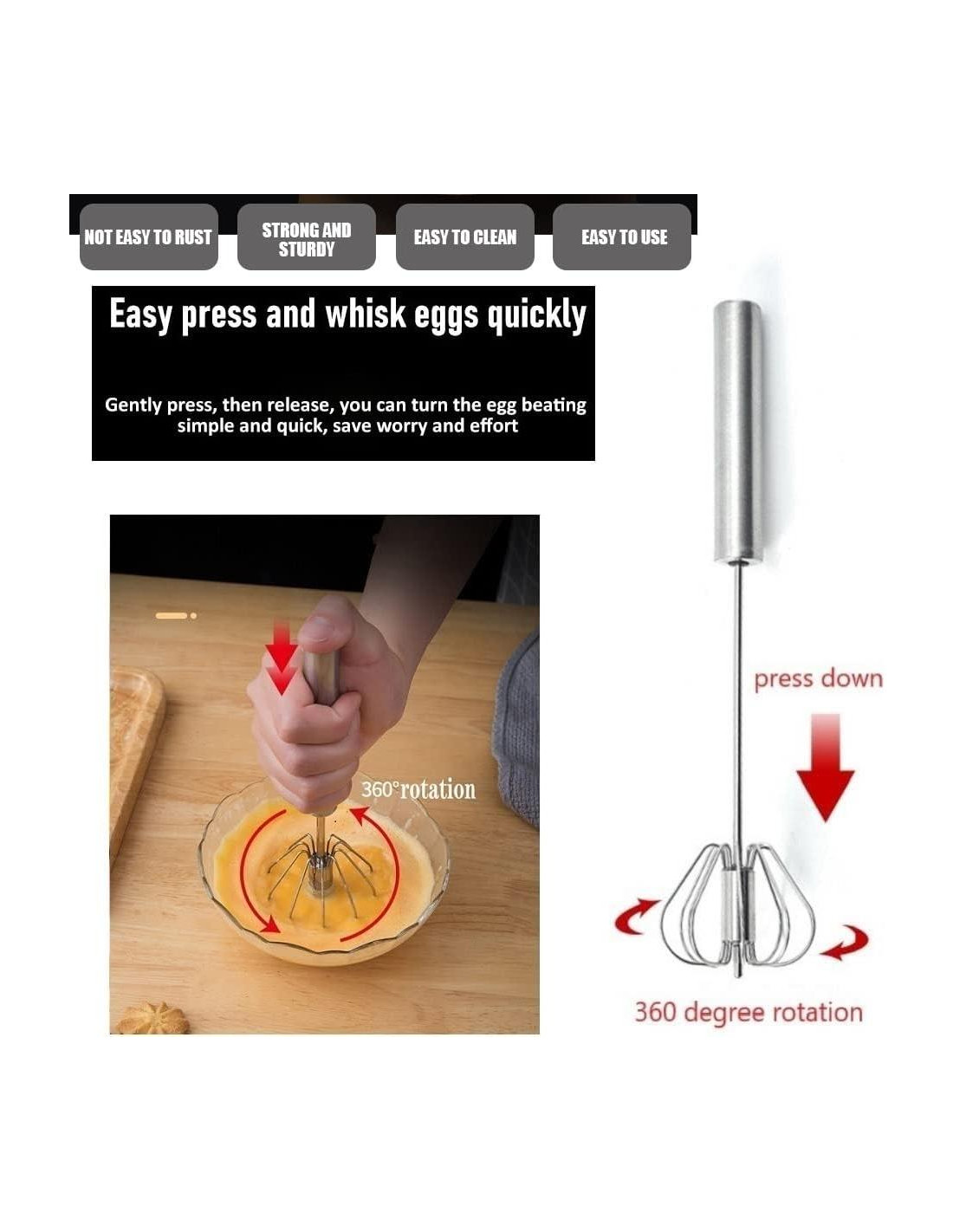 NOT EASY TO RUST

STRONG AND STURDY

EASY TO CLEAN

EASY TO USE

Easy press and whisk eggs quickly

Gently press, then release, you can turn the egg beating simple and quick, save worry and effort

360°rotation

press down

360 degree rotation