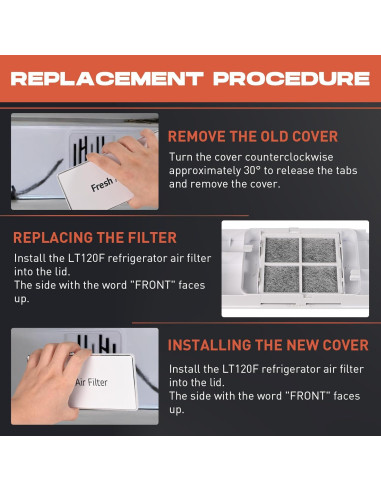 REPLACEMENT PROCEDURE

Fresh

REMOVE THE OLD COVER

Turn the cover counterclockwise approximately 30° to release the tabs and remove the cover.

REPLACING THE FILTER

Install the LT120F refrigerator air filter into the lid.
The side with the word "FRONT" faces up.

Air Filter

INSTALLING THE NEW COVER

Install the LT120F refrigerator air filter into the lid.
The side with the word "FRONT" faces up.