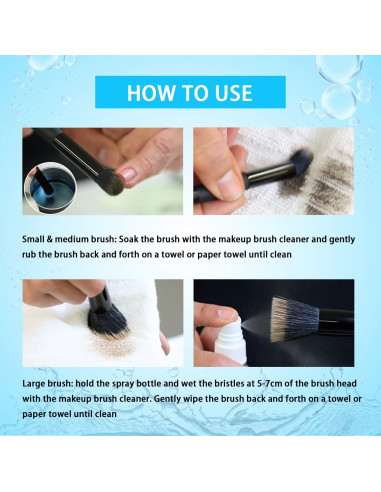 HOW TO USE

Small & medium brush: Soak the brush with the makeup brush cleaner and gently rub the brush back and forth on a towel or paper towel until clean

Large brush: hold the spray bottle and wet the bristles at 5-7cm of the brush head with the makeup brush cleaner. Gently wipe the brush back and forth on a towel or paper towel until clean