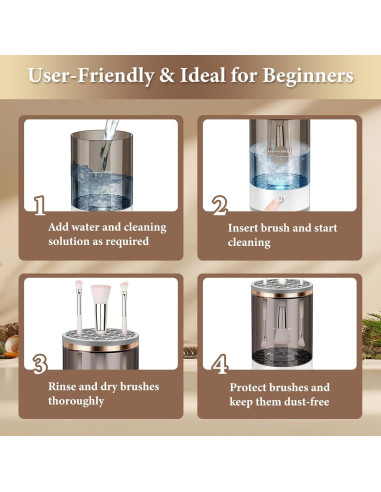 User-Friendly & Ideal for Beginners

1
Add water and cleaning solution as required

2
Insert brush and start cleaning

3
Rinse and dry brushes thoroughly

4
Protect brushes and keep them dust-free