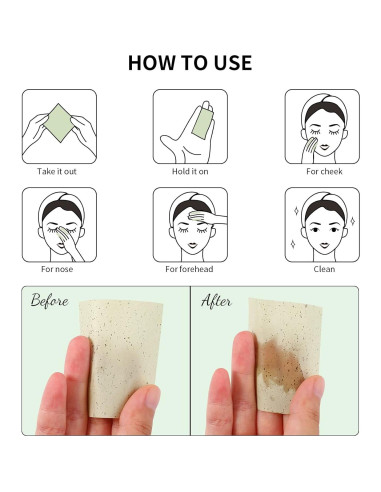 HOW TO USE

Take it out

Hold it on

For cheek

For nose

For forehead

Clean

Before

After