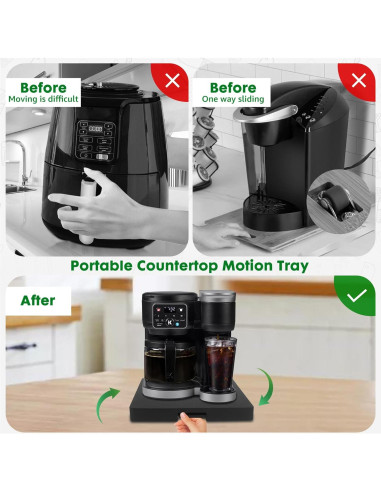 Before
Moving is difficult

Before
One way sliding

Portable Countertop Motion Tray

After