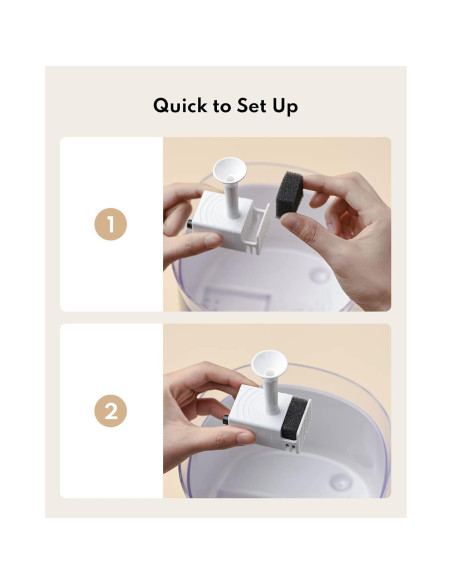 Quick to Set Up

1

2