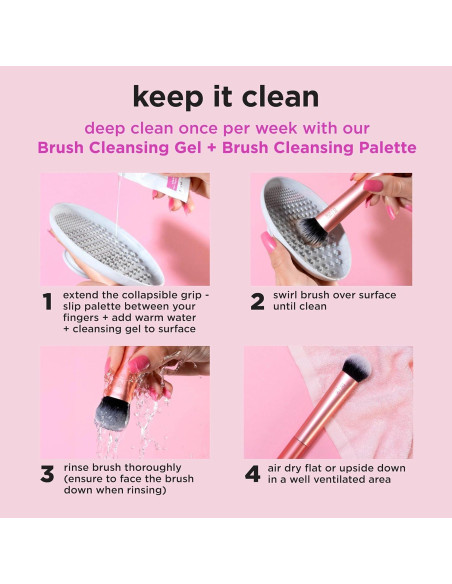 keep it clean

deep clean once per week with our
Brush Cleansing Gel + Brush Cleansing Palette

1 extend the collapsible grip - slip palette between your fingers + add warm water + cleansing gel to surface

2 swirl brush over surface until clean

3 rinse brush thoroughly (ensure to face the brush down when rinsing)

4 air dry flat or upside down in a well ventilated area