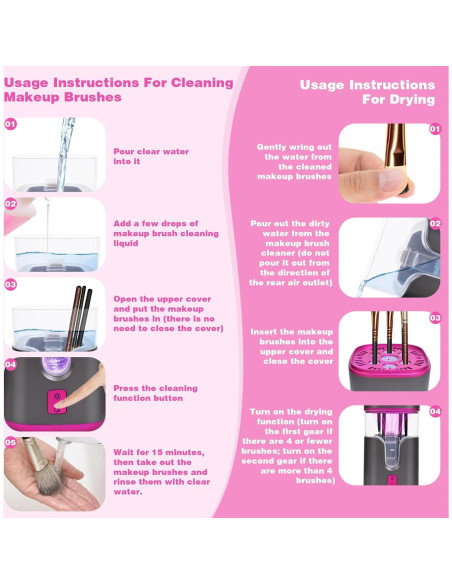 Usage Instructions For Cleaning Makeup Brushes

01

Pour clear water into it

02

Add a few drops of makeup brush cleaning liquid

03

Open the upper cover and put the makeup brushes in (there is no need to close the cover)

04

Press the cleaning function button

05

Wait for 15 minutes, then take out the makeup brushes and rinse them with clear water.

Usage Instructions For Drying

01

Gently wring out the water from the cleaned makeup brushes

02

Pour out the dirty water from the makeup brush cleaner (do not pour it out from the direction of the rear air outlet)

03

Insert the makeup brushes into the upper cover and close the cover

04

Turn on the drying function (turn on the first gear if there are 4 or fewer brushes; turn on the second gear if there are more than 4 brushes)