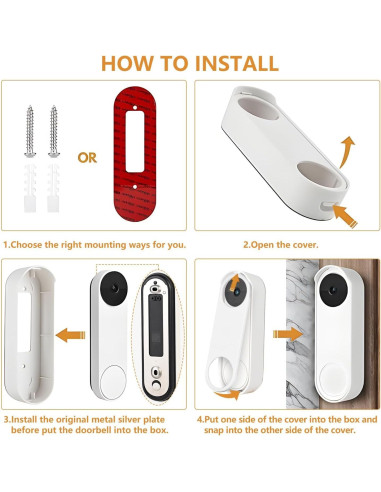 HOW TO INSTALL

OR

1.Choose the right mounting ways for you.

2.Open the cover.

3.Install the original metal silver plate before put the doorbell into the box.

4.Put one side of the cover into the box and snap into the other side of the cover.