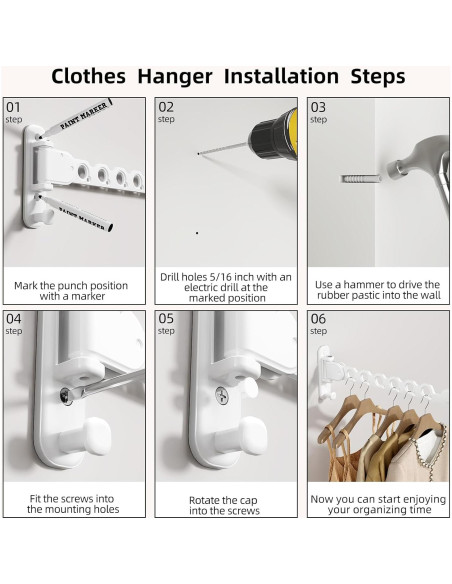 Clothes Hanger Installation Steps

01
step

PAINT MARKER

PAINT MARKER

Mark the punch position with a marker

02
step

Drill holes 5/16 inch with an electric drill at the marked position

03
step

Use a hammer to drive the rubber pastic into the wall

04
step

Fit the screws into the mounting holes

05
step

Rotate the cap into the screws

06
step

Now you can start enjoying your organizing time