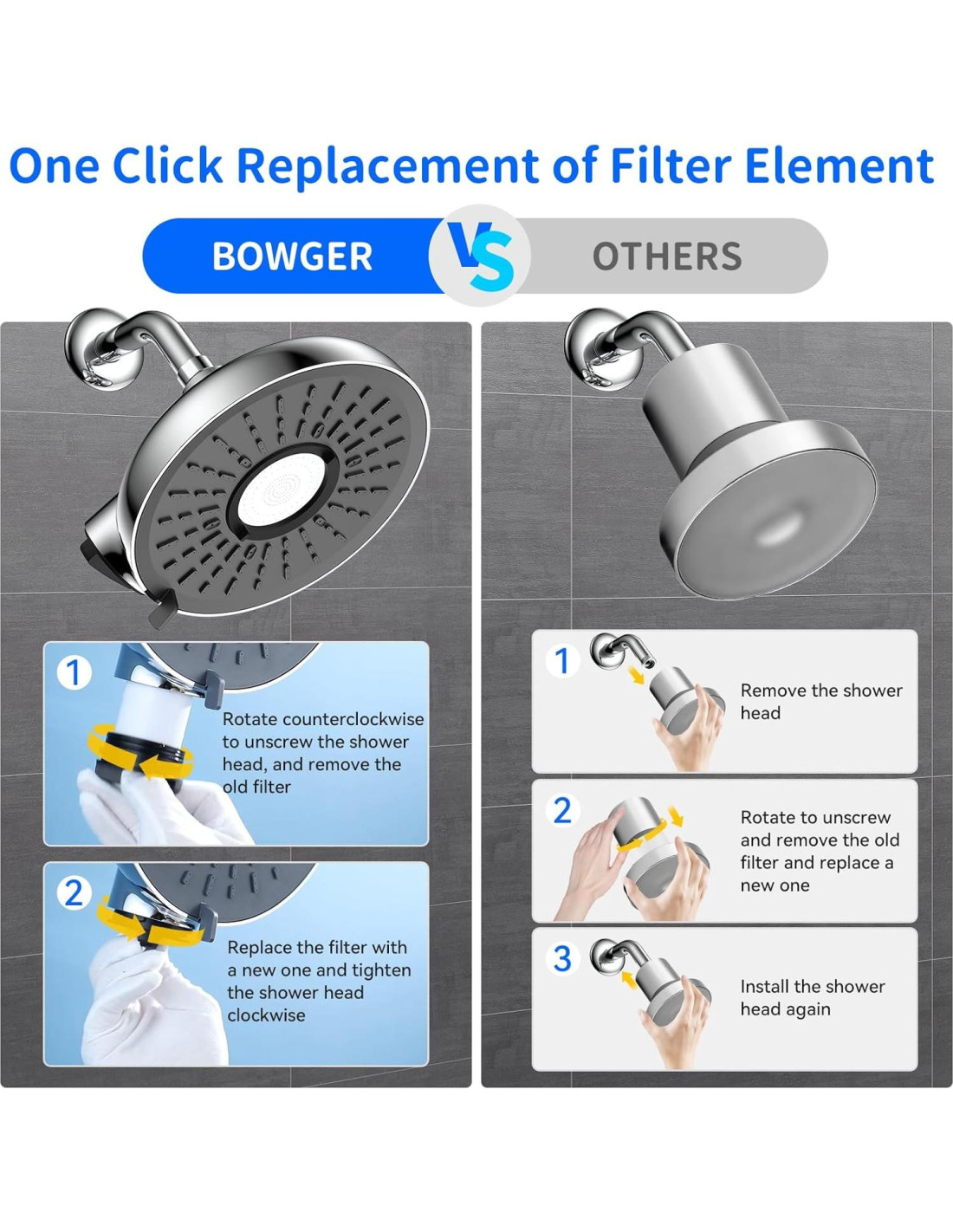 One Click Replacement of Filter Element

BOWGER VS OTHERS

1 Rotate counterclockwise to unscrew the shower head, and remove the old filter

2 Replace the filter with a new one and tighten the shower head clockwise

1 Remove the shower head

2 Rotate to unscrew and remove the old filter and replace a new one

3 Install the shower head again