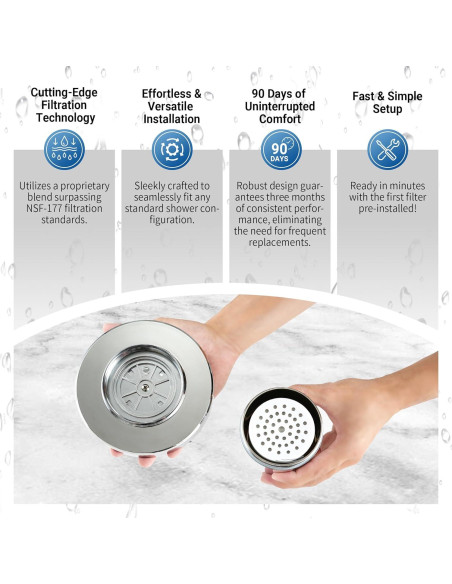 Cutting-Edge Filtration Technology

Utilizes a proprietary blend surpassing NSF-177 filtration standards.

Effortless & Versatile Installation

Sleekly crafted to seamlessly fit any standard shower configuration.

90 Days of Uninterrupted Comfort

90 DAYS

Robust design guarantees three months of consistent performance, eliminating the need for frequent replacements.

Fast & Simple Setup

Ready in minutes with the first filter pre-installed!