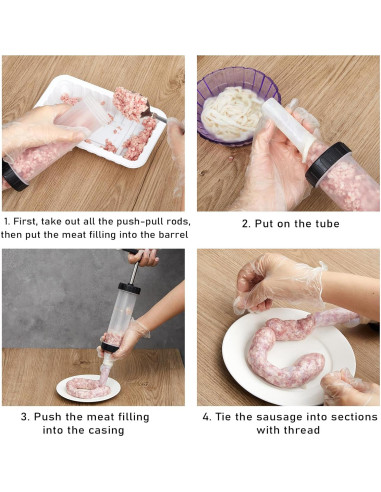 1. First, take out all the push-pull rods, then put the meat filling into the barrel

2. Put on the tube

3. Push the meat filling into the casing

4. Tie the sausage into sections with thread