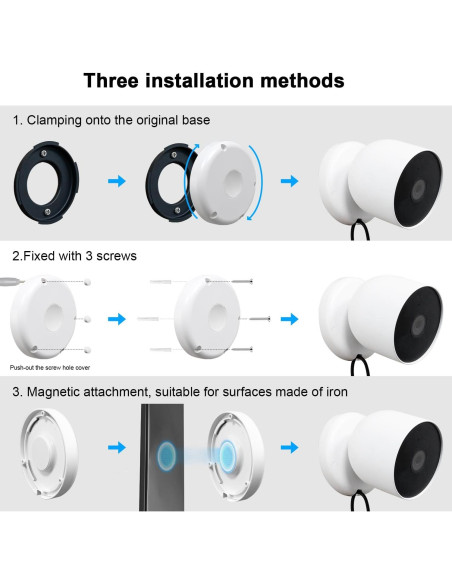 Three installation methods

1. Clamping onto the original base

2.Fixed with 3 screws

Push-out the screw hole cover

3. Magnetic attachment, suitable for surfaces made of iron