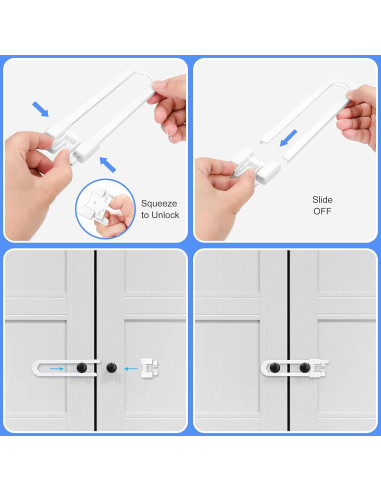 Squeeze to Unlock

Slide OFF