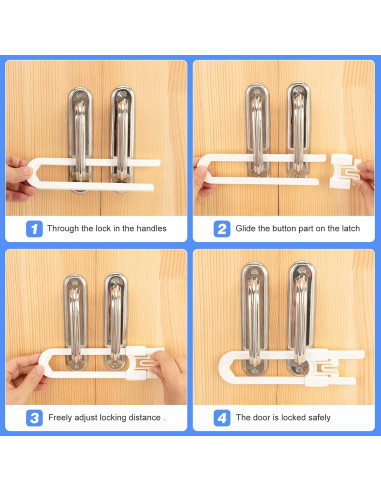 1 Through the lock in the handles

2 Glide the button part on the latch

3 Freely adjust locking distance .

4 The door is locked safely