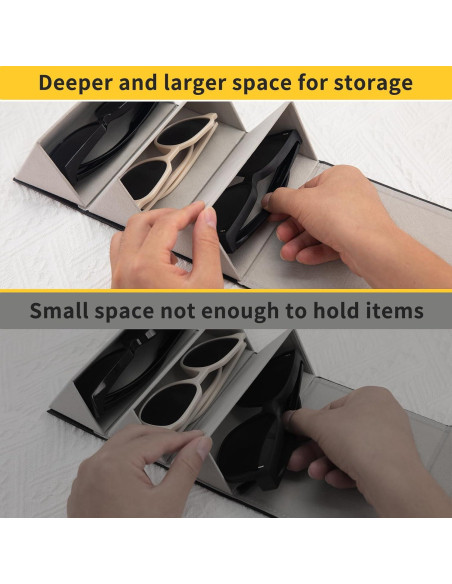 Deeper and larger space for storage

Small space not enough to hold items