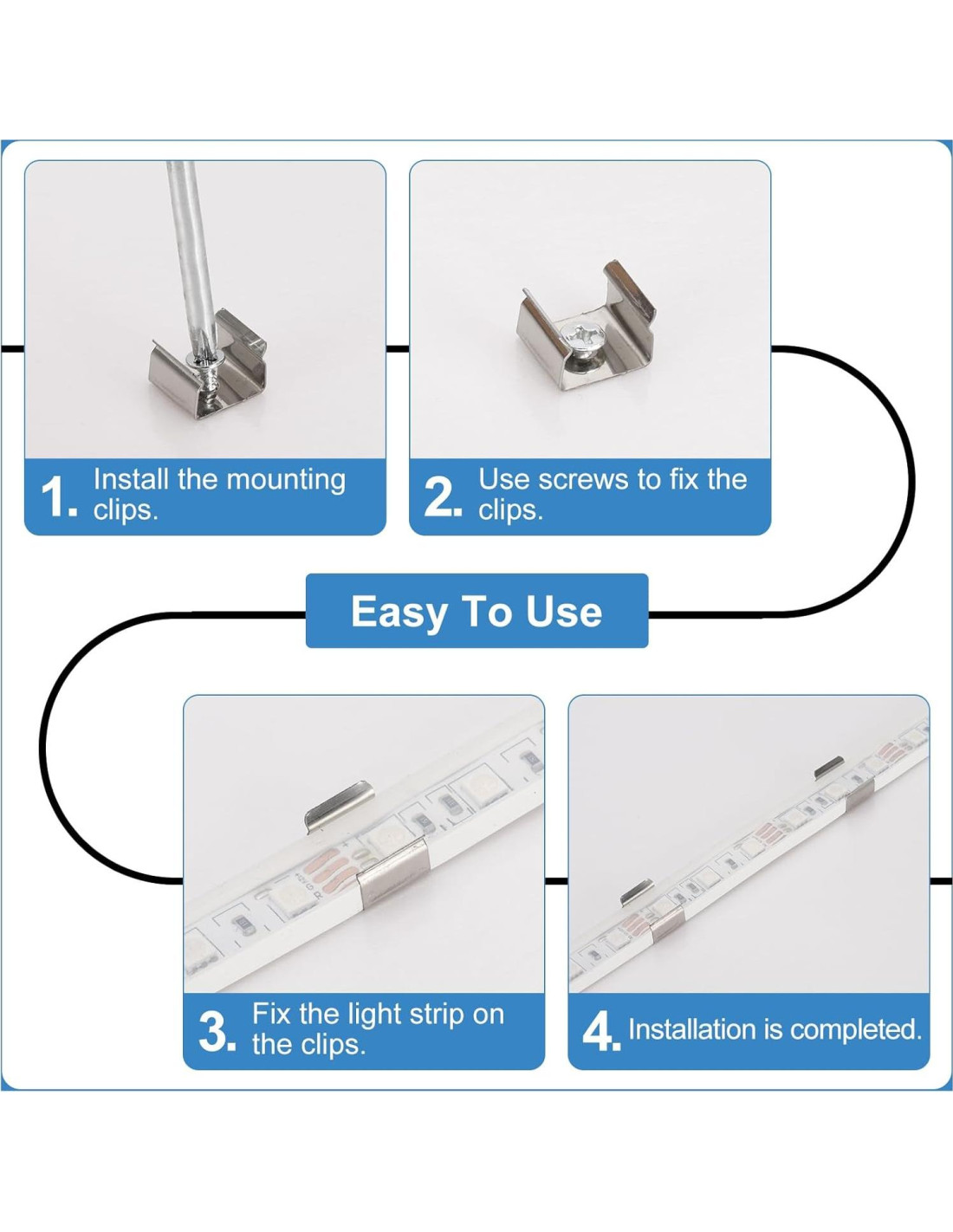 1. Install the mounting clips.

2. Use screws to fix the clips.

Easy To Use

3. Fix the light strip on the clips.

4. Installation is completed.