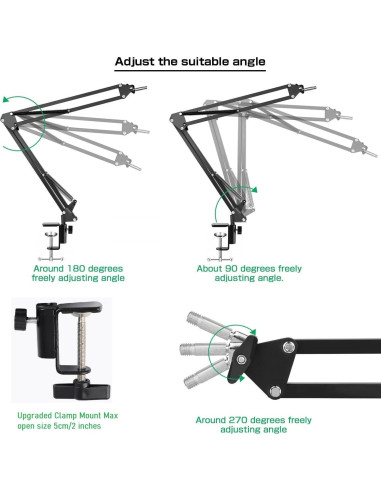 Adjust the suitable angle

Around 180 degrees freely adjusting angle

About 90 degrees freely adjusting angle.

Upgraded Clamp Mount Max open size 5cm/2 inches

Around 270 degrees freely adjusting angle