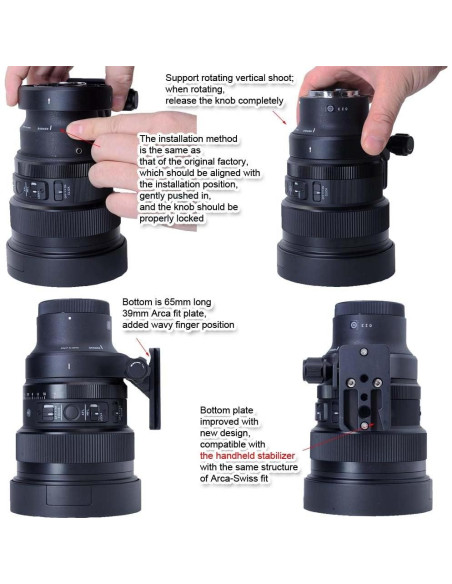 Support rotating vertical shoot; when rotating, release the knob completely

The installation method is the same as that of the original factory, which should be aligned with the installation position, gently pushed in, and the knob should be properly locked

Bottom is 65mm long 39mm Arca fit plate, added wavy finger position

Bottom plate improved with new design, compatible with the handheld stabilizer with the same structure of Arca-Swiss fit