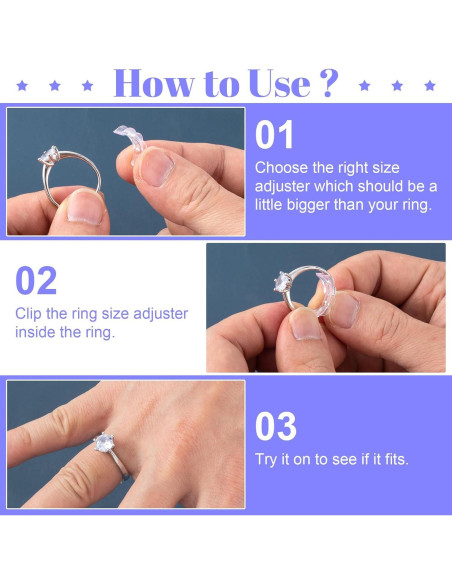 How to Use ?

01

Choose the right size adjuster which should be a little bigger than your ring.

02

Clip the ring size adjuster inside the ring.

03

Try it on to see if it fits.