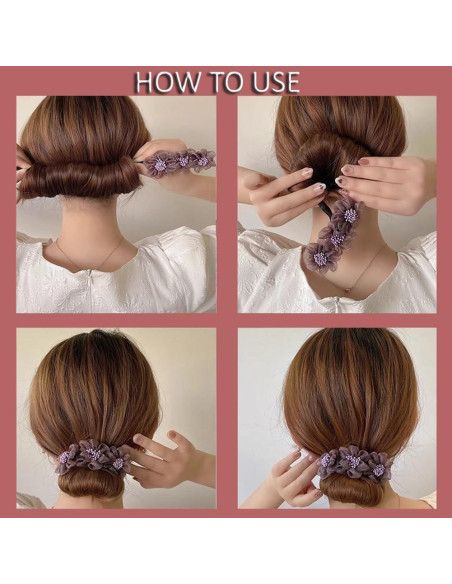 HOW TO USE