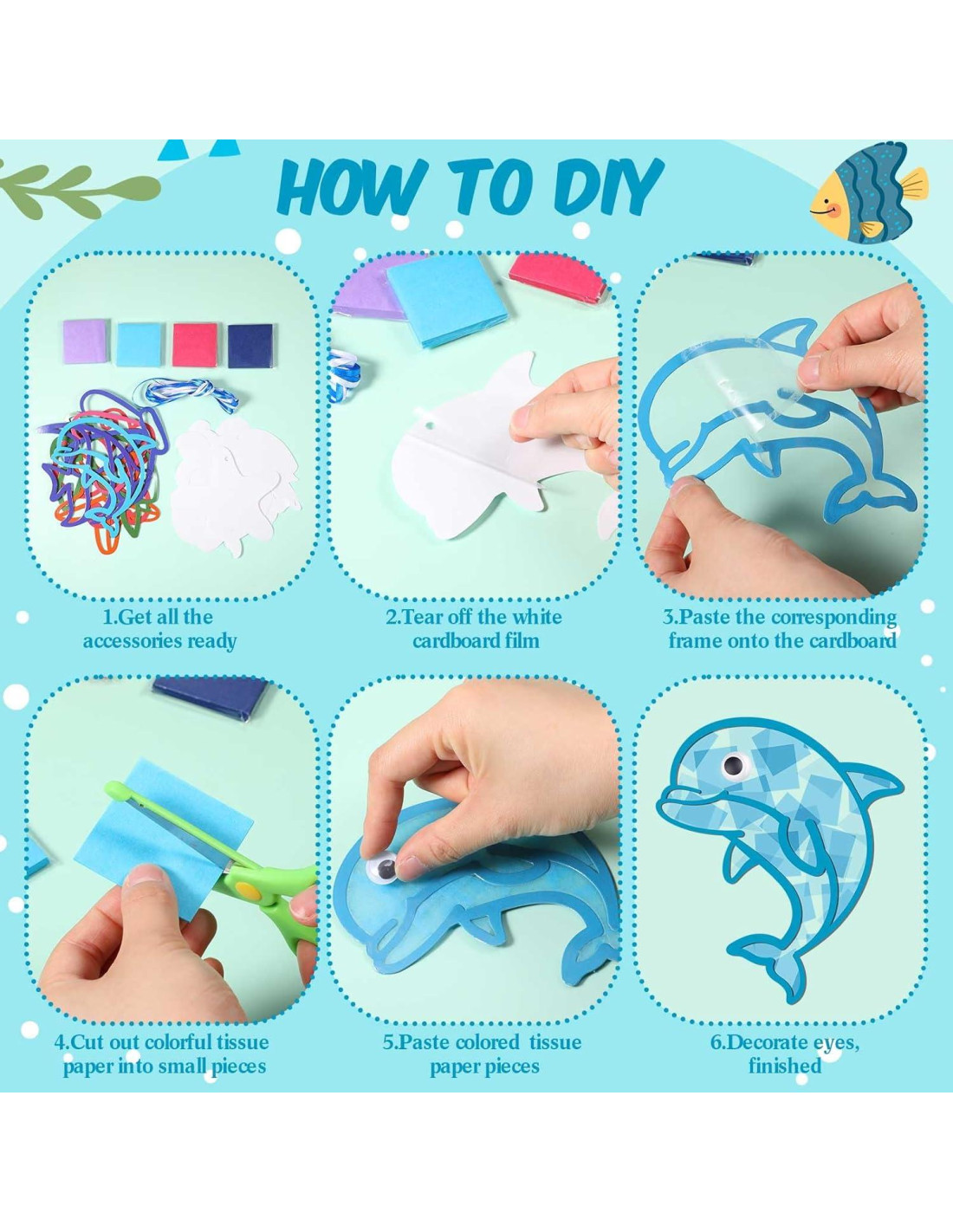 HOW TO DIY

1.Get all the accessories ready

2.Tear off the white cardboard film

3.Paste the corresponding frame onto the cardboard

4.Cut out colorful tissue paper into small pieces

5.Paste colored tissue paper pieces

6.Decorate eyes, finished