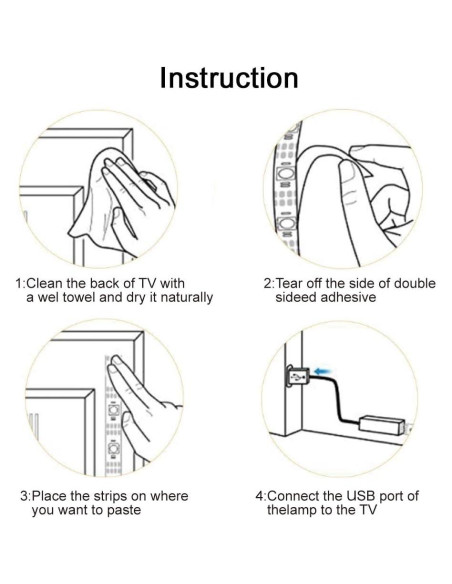 Instruction

1:Clean the back of TV with a wel towel and dry it naturally

2:Tear off the side of double sideed adhesive

3:Place the strips on where you want to paste

4:Connect the USB port of thelamp to the TV