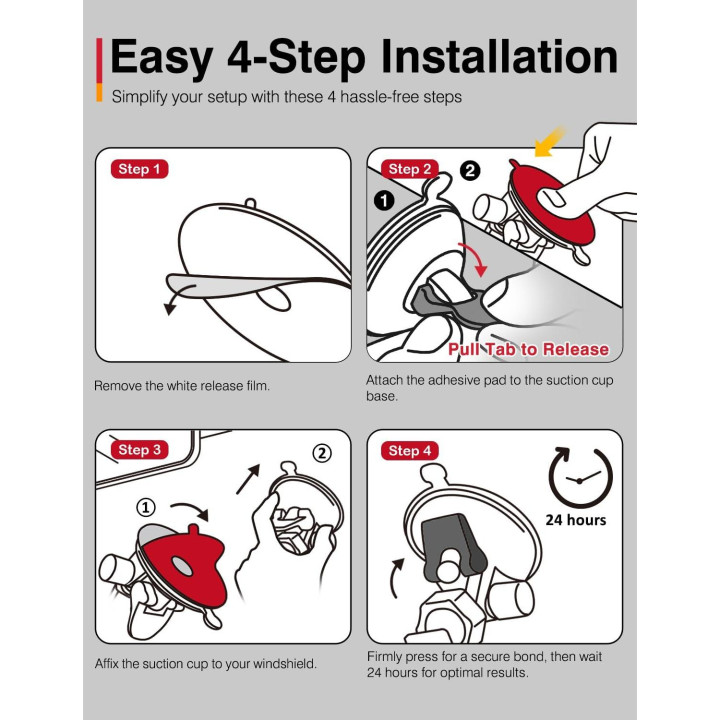 Easy 4-Step Installation

Simplify your setup with these 4 hassle-free steps

Step 1

Remove the white release film.

Step 2

1

2

Pull Tab to Release

Attach the adhesive pad to the suction cup base.

Step 3

①

②

Affix the suction cup to your windshield.

Step 4

24 hours

Firmly press for a secure bond, then wait 24 hours for optimal results.