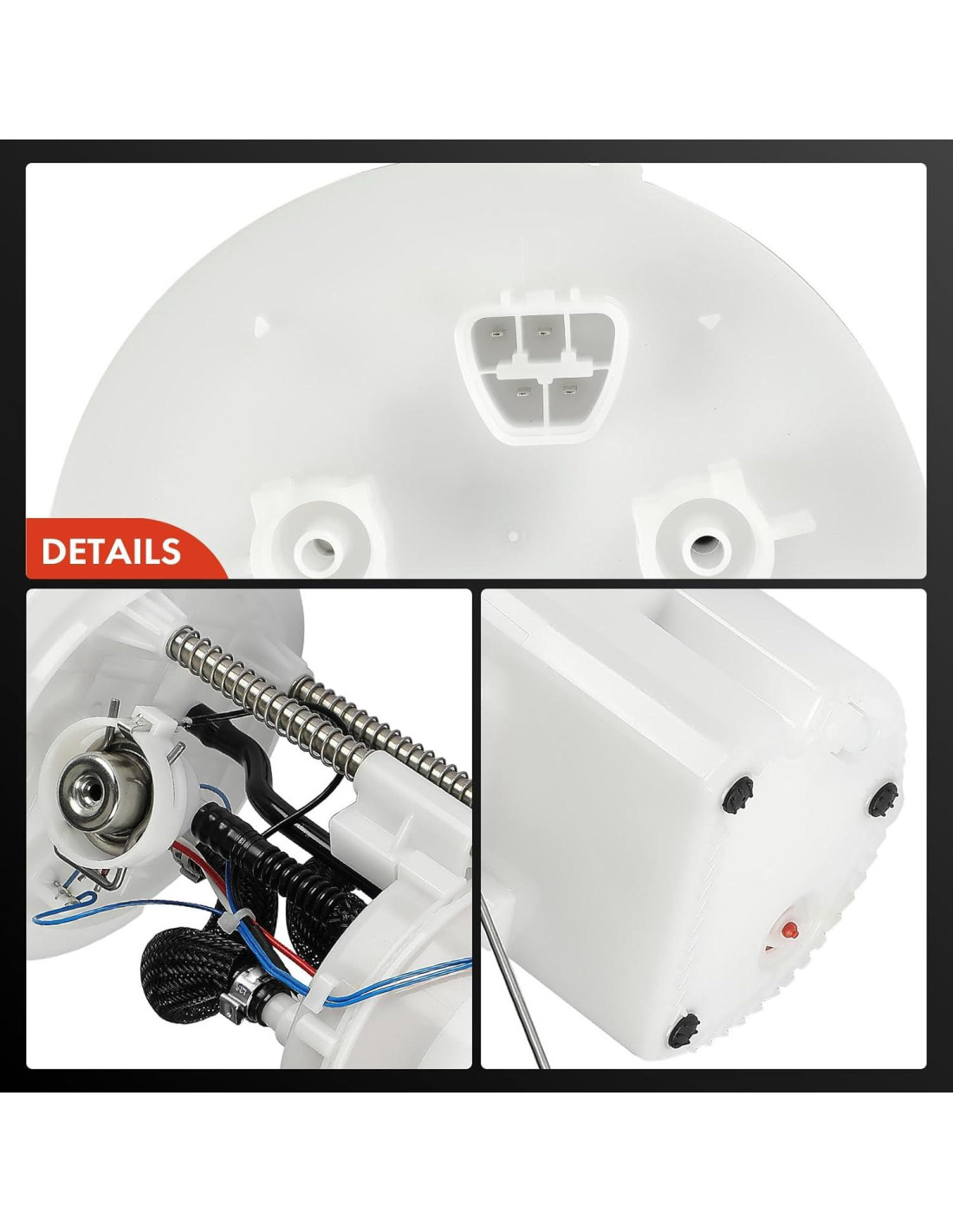 DETAILS